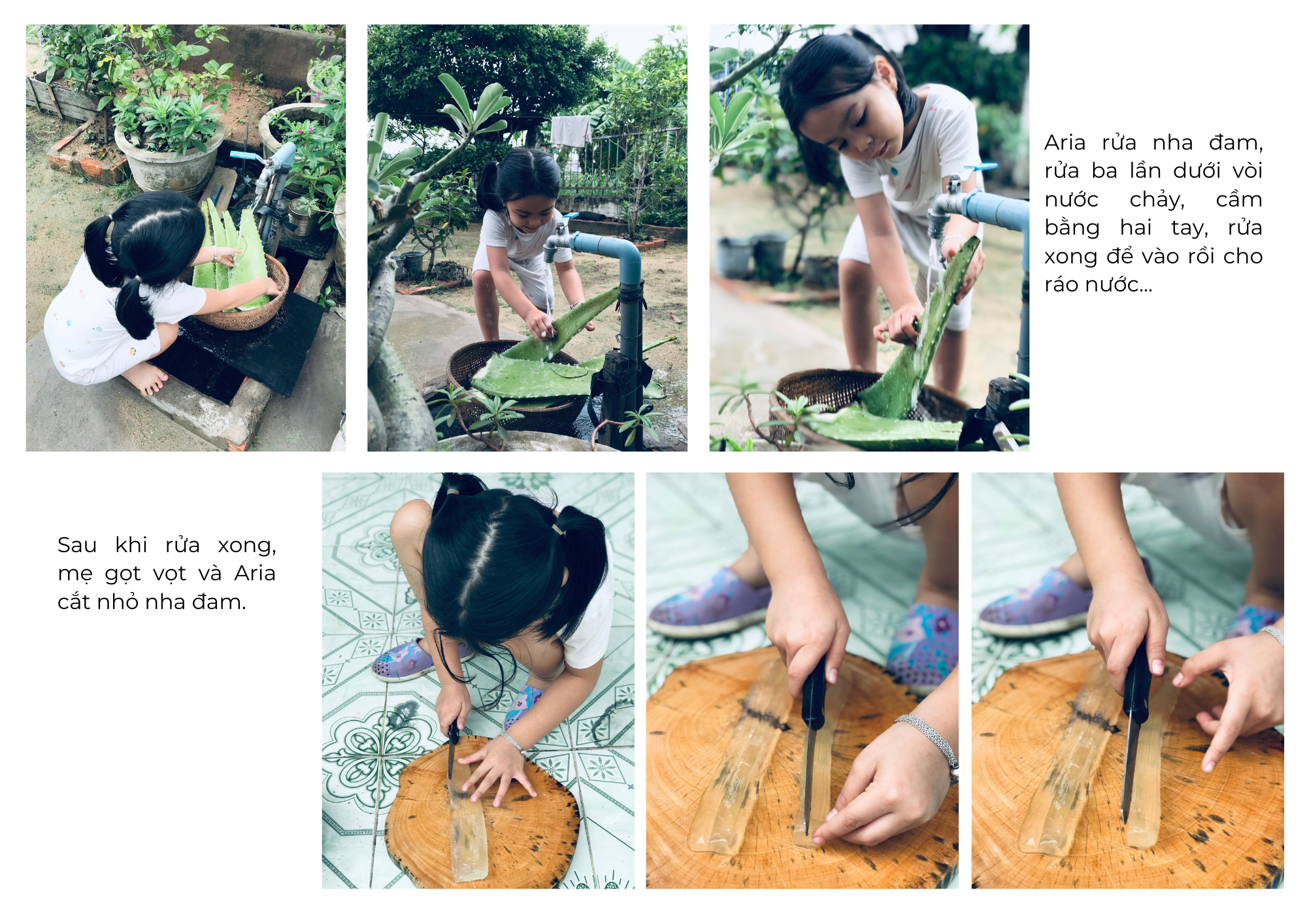 Aria rửa nha đam, rửa ba lần dưới vòi nước chảy, cầm bằng hai tay, rửa xong để vào rồi cho ráo nước...

Sau khi rửa xong, mẹ gọt vọt và Aria cắt nhỏ nha đam.